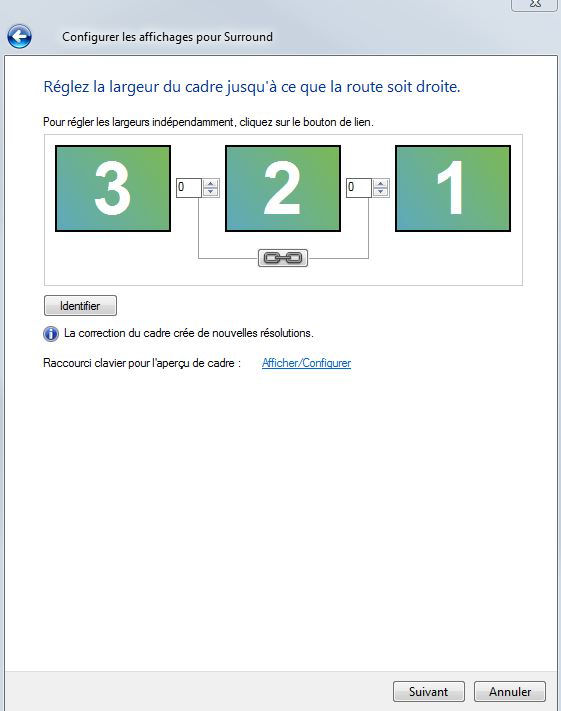 Configurer les affichages pour Surround

Réglez la largeur du cadre jusqu'à ce que la route soit droite.

Pour régler les largeurs indépendamment, cliquez sur le bouton de lien.

3

0

2

0

1

Identifier

La correction du cadre crée de nouvelles résolutions.

Raccourci clavier pour l'aperçu de cadre : Afficher/Configurer

Suivant

Annuler